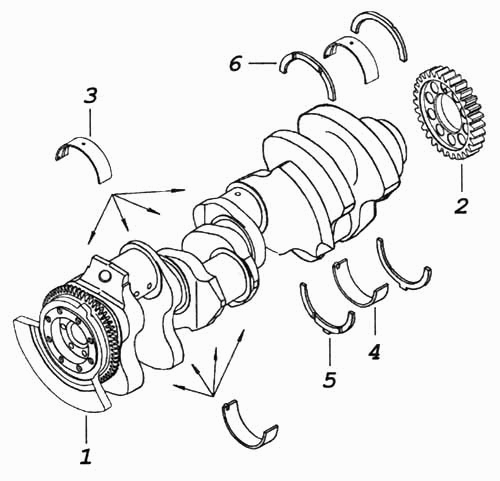 6
3
2
4
5
1