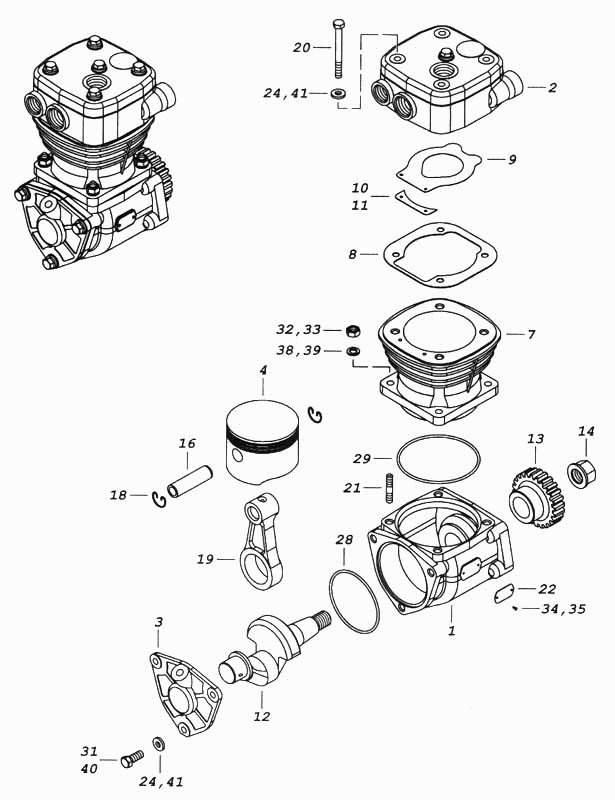 20
24,41
2
9
10
11
8
32,33
38,39
7
4
16
18
29
21
13
14
19
28
22
34,35
1
3
12
31
40
24,41