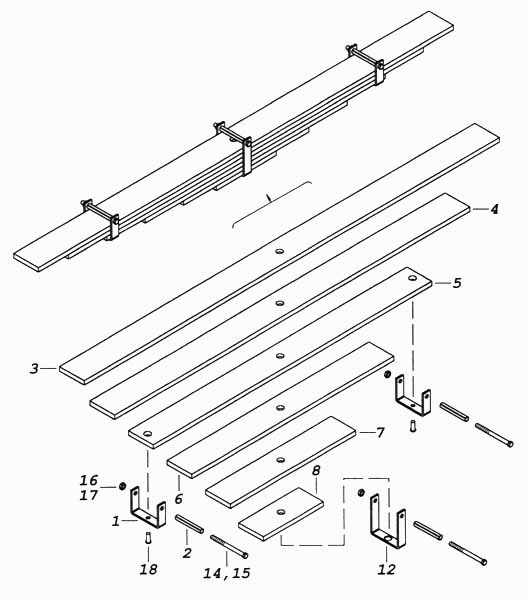 4
5
3
7
16
17
6
8
1
2
18
14, 15
12