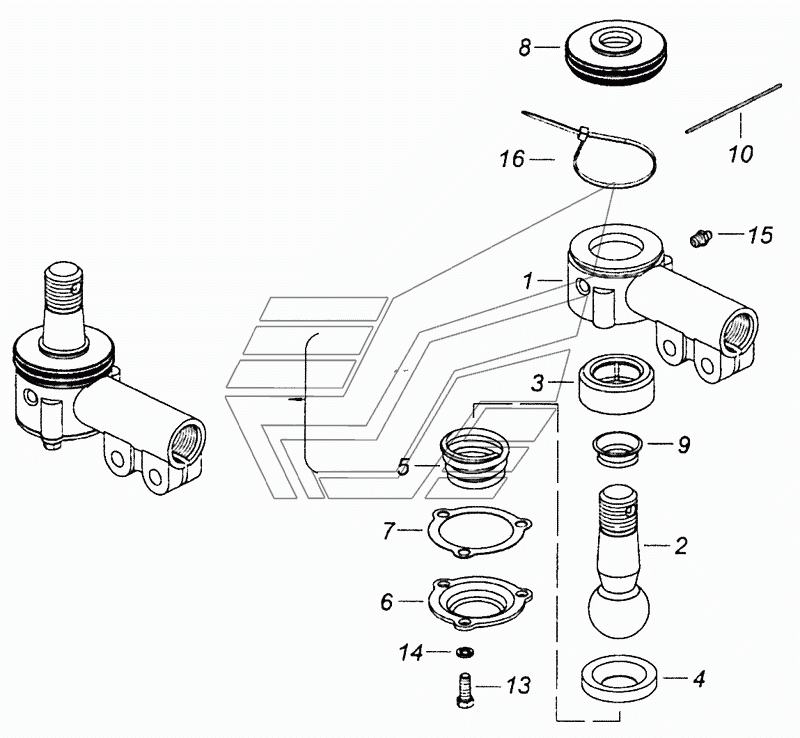 8
10
16
15
1
3
9
5
7
2
6
14
4
13