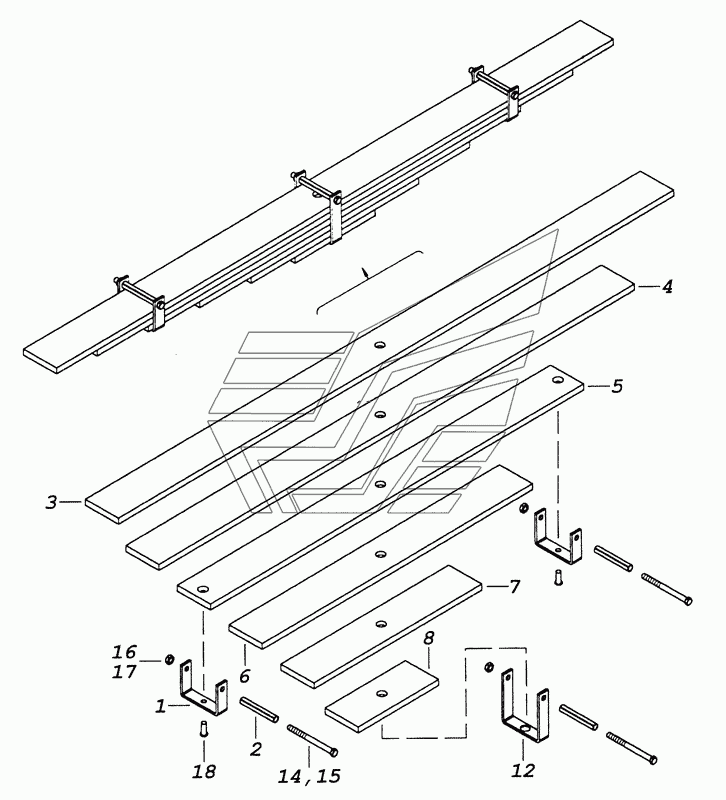 4
5
3
7
6
8
16
17
1
2
18
14, 15
12