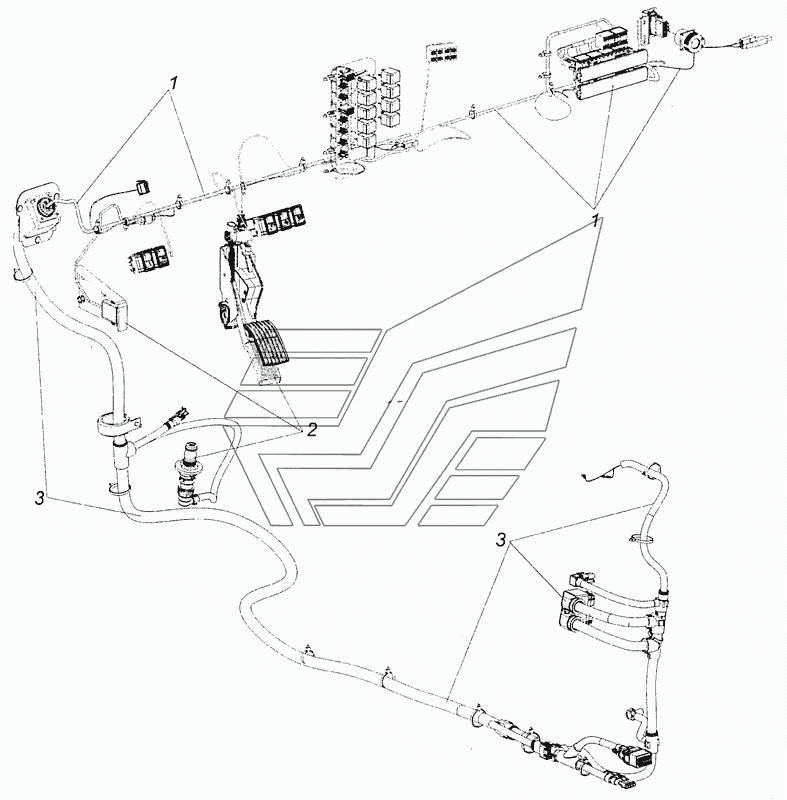 1
1
2
3
3