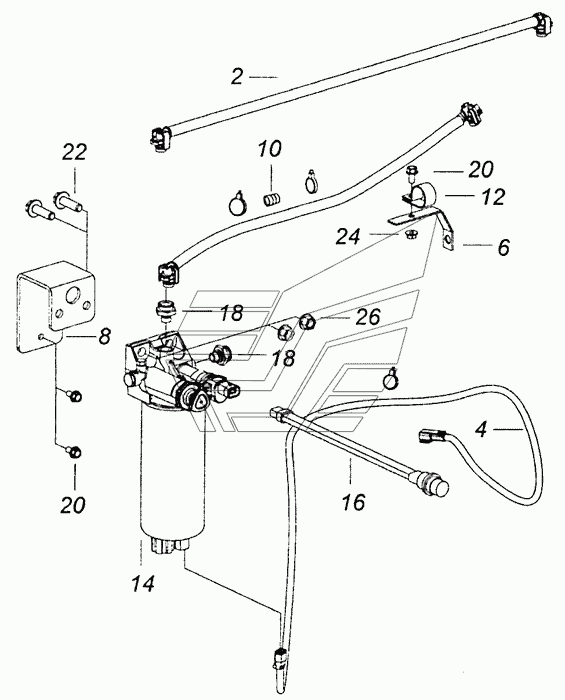 2
22
10
20
12
24
6
18
26
8
18
4
16
20
14