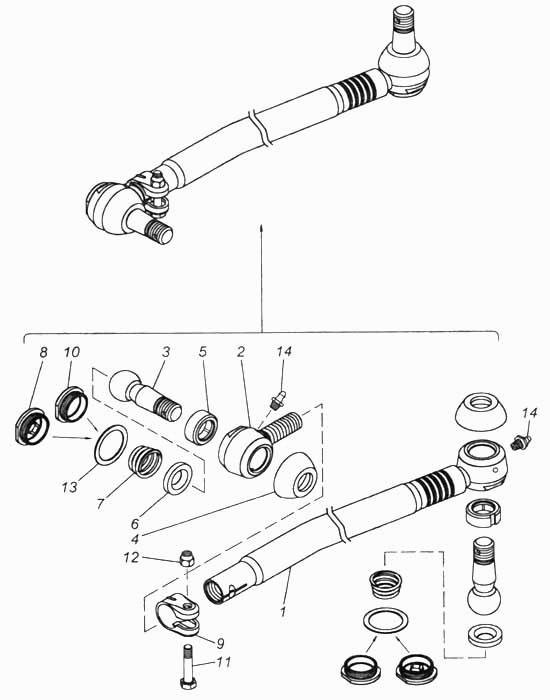 8
10
3
5
2
14
14
13
7
6
4
12
1
9
11