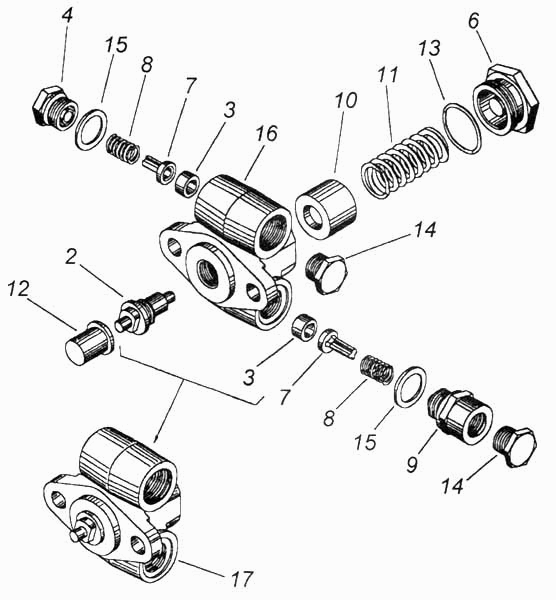 4
15
8
7
3
16
10
11
13
6
14
2
12
3
7
8
15
9
14
17