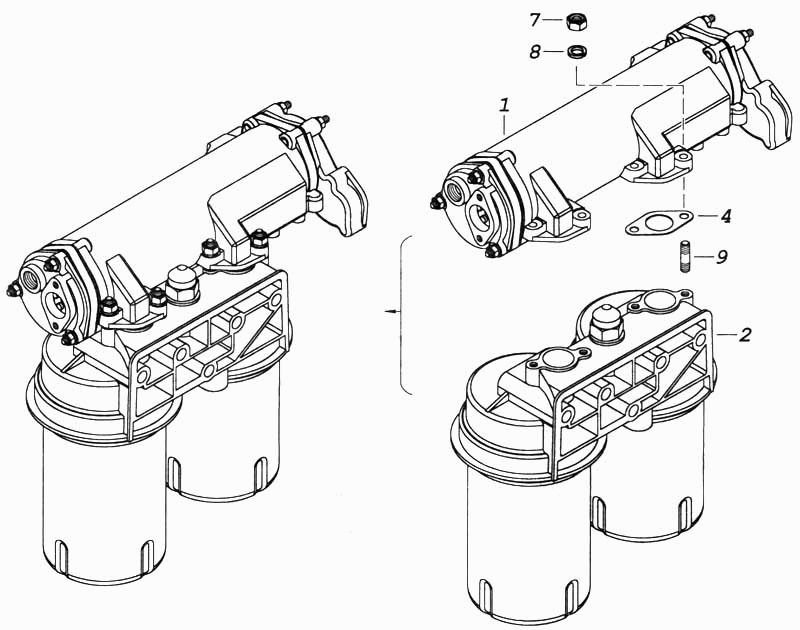 7
8
1
4
9
2