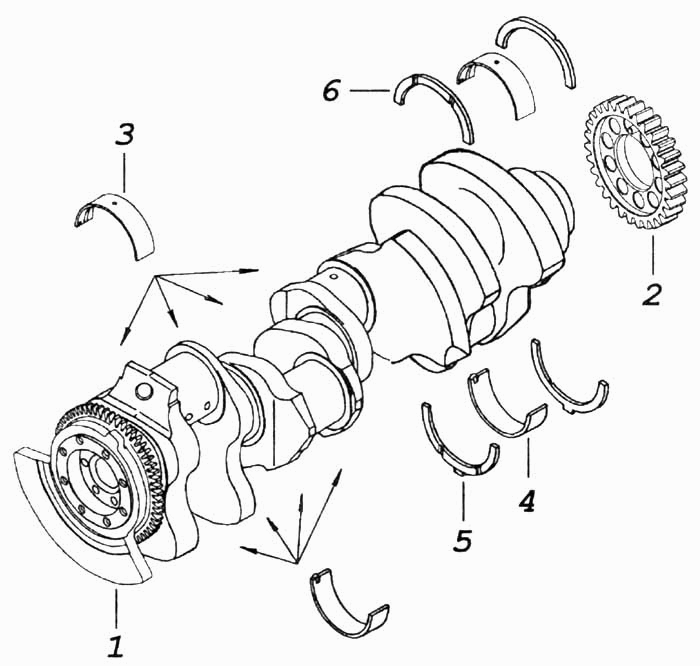 6
3
2
4
5
1