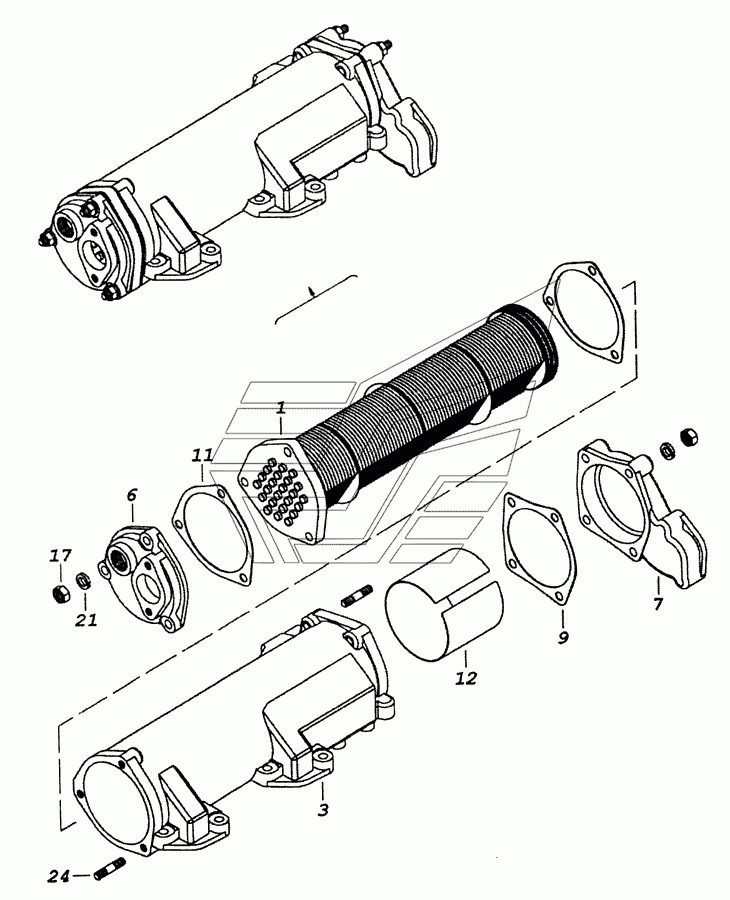 1
11
6
17
21
7
9
12
3
24