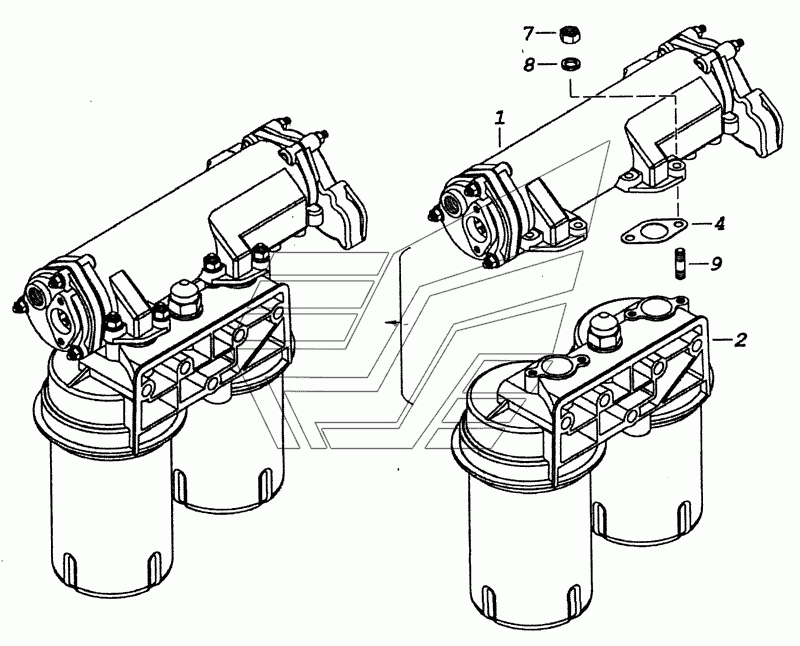 7
8
1
4
9
2