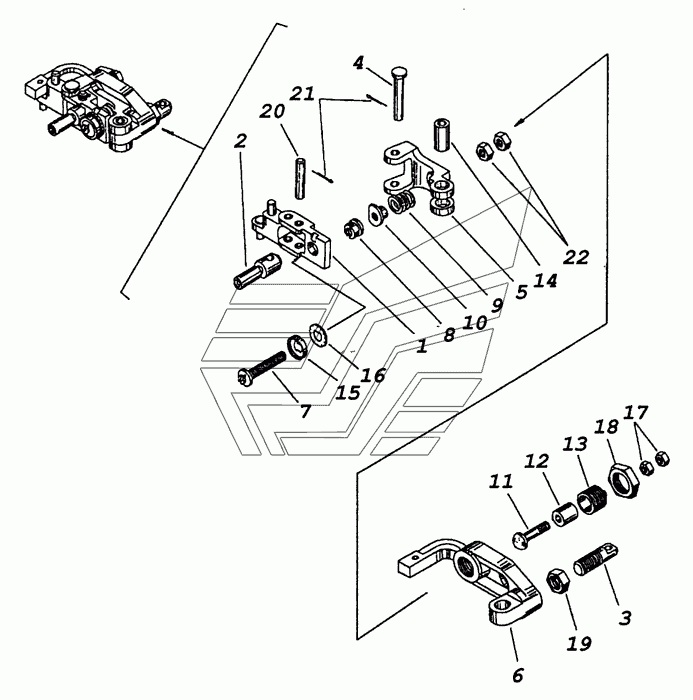 4
21
20
2
22
14
5
9
10
8
1
16
15
7
17
18
13
12
11
3
19
6