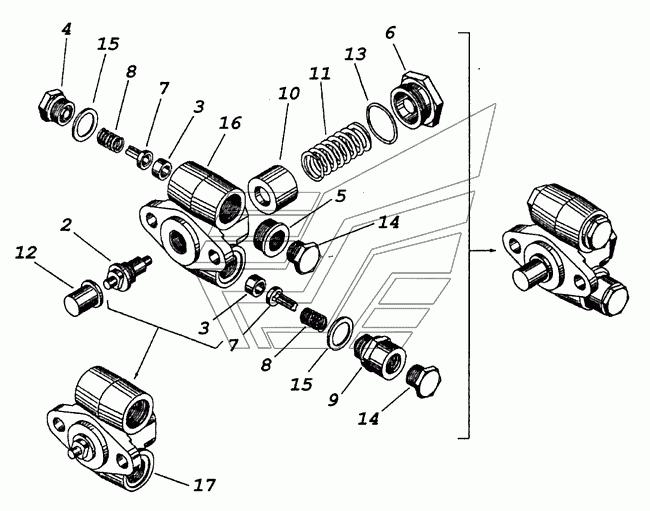 4
15
8
7
3
16
10
11
13
6
5
14
2
12
3
7
8
15
9
14
17