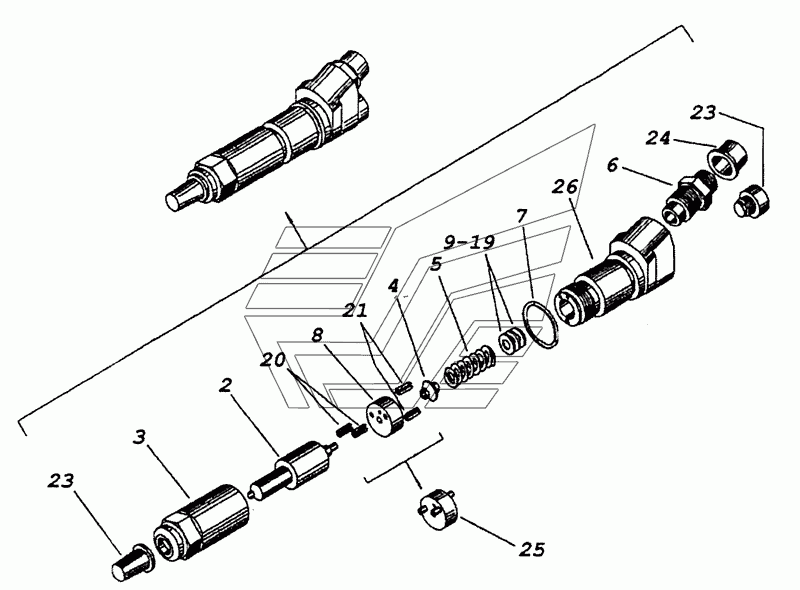 23
24
6
26
7
9-19
5
4
21
8
20
2
3
23
25