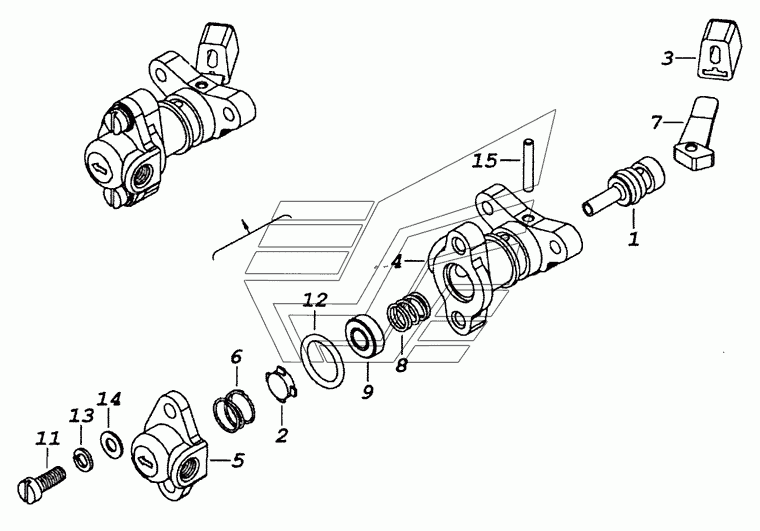 3
7
15
1
4
12
8
9
6
2
14
13
11
5