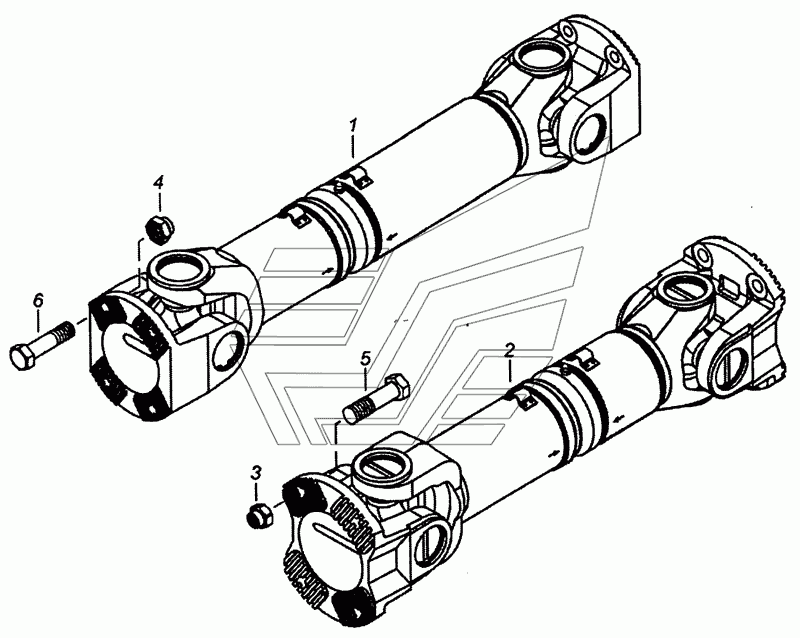 1
4
6
5
2
3