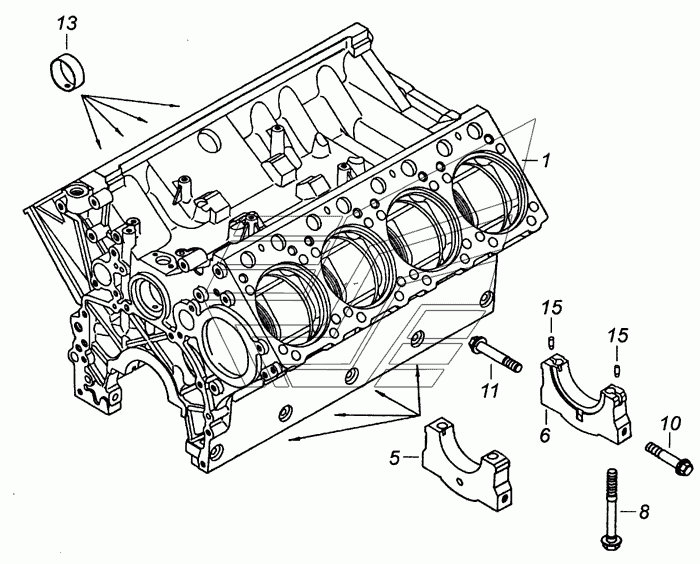 13
1
15
15
11
6
10
5
8