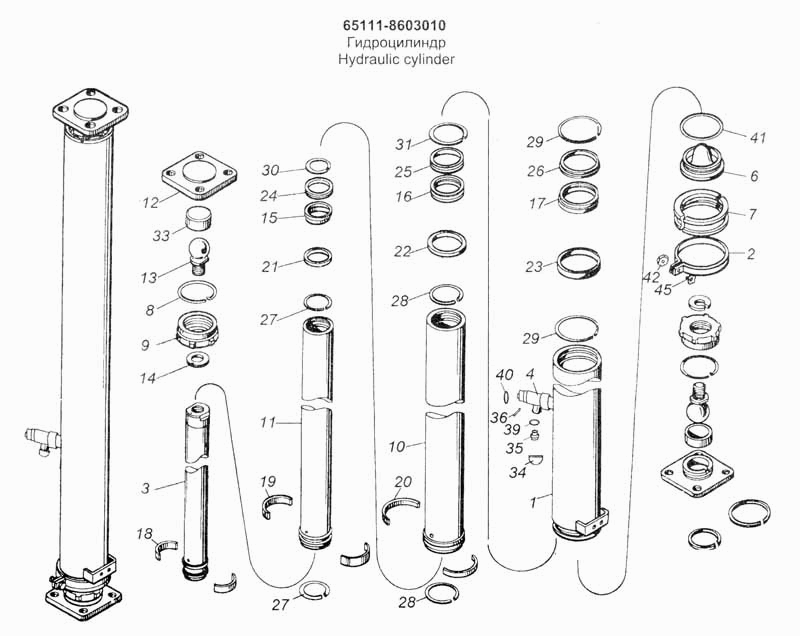 65111-8603010
Гидроцилиндр
Hydraulic cylinder

12
33
13
8
9
14
3
18
30
24
15
21
27
11
19
27
31
25
16
22
28
10
20
28
29
26
17
23
29
40
4
36
39
35
34
1
41
6
7
2
42
45