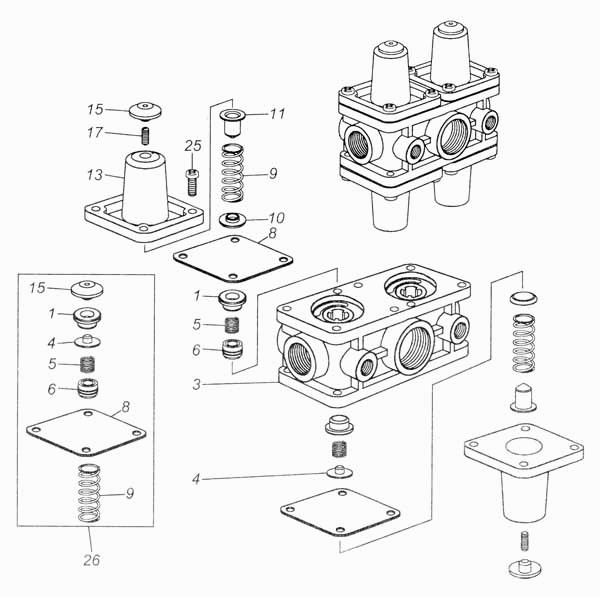 15
17
25
13
11
9
10
8
15
1
4
5
6
8
9
26
1
5
6
3
4