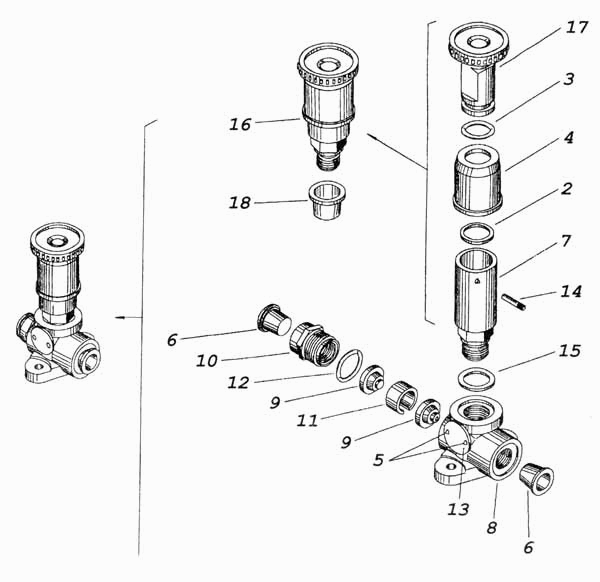 17
3
16
4
2
18
7
14
6
10
15
12
9
11
9
5
13
8
6