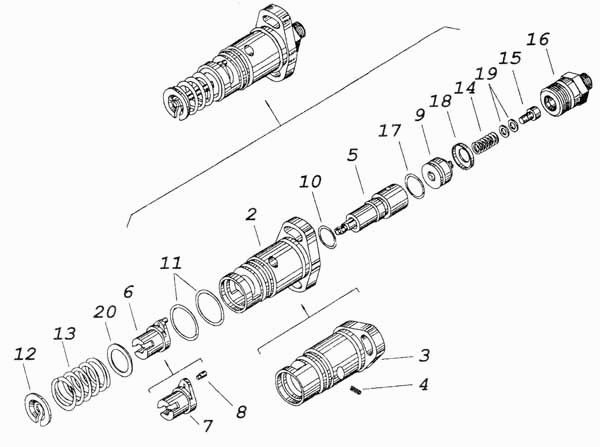 16
15
19
14
18
9
17
5
10
2
11
6
20
13
12
3
4
8
7