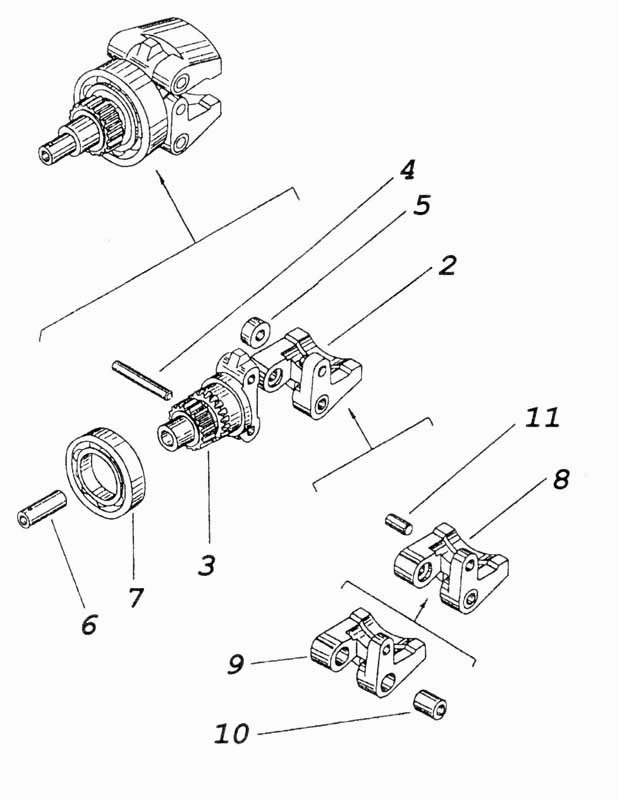 4
5
2
11
8
3
7
6
9
10