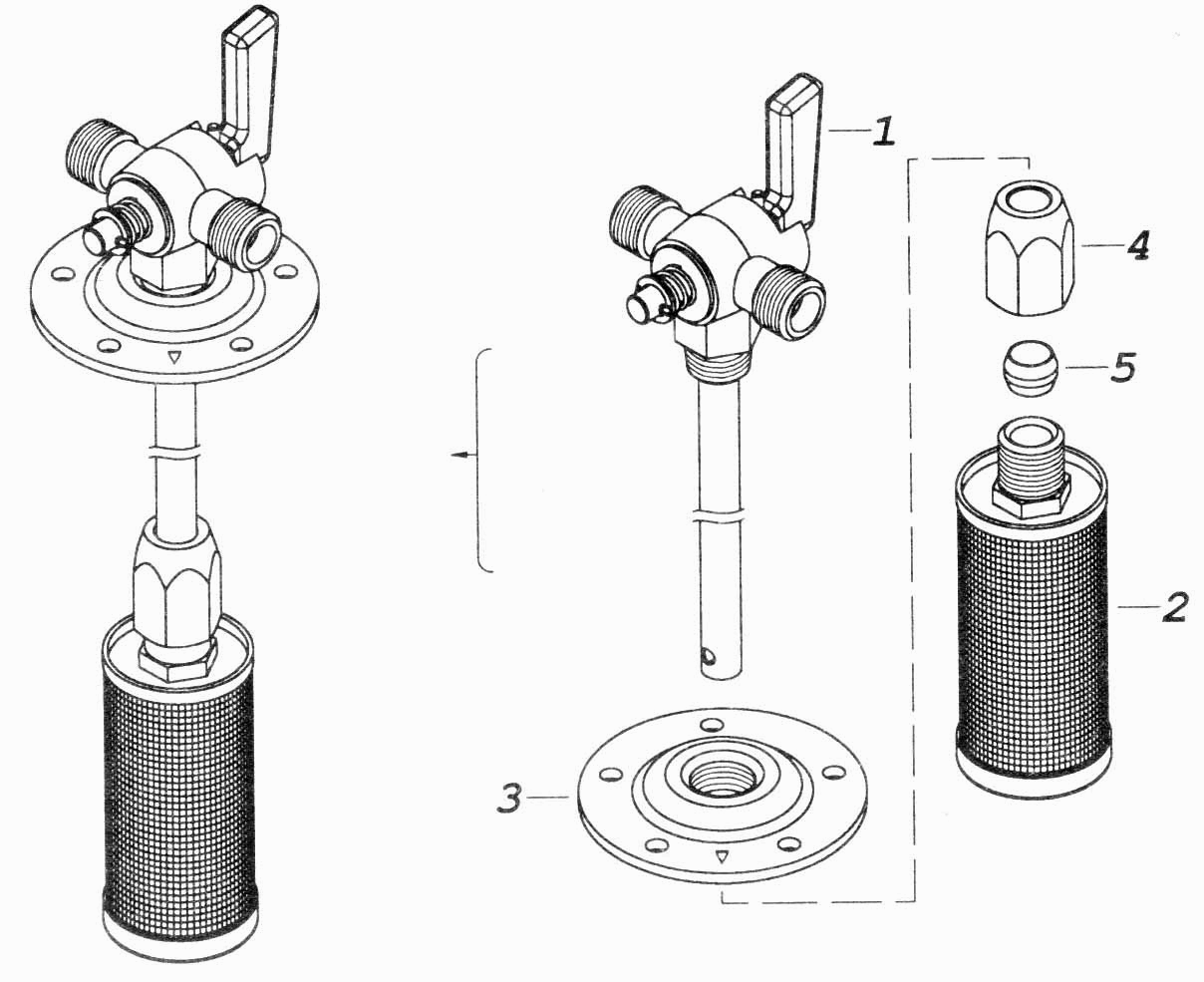 1
4
5
2
3