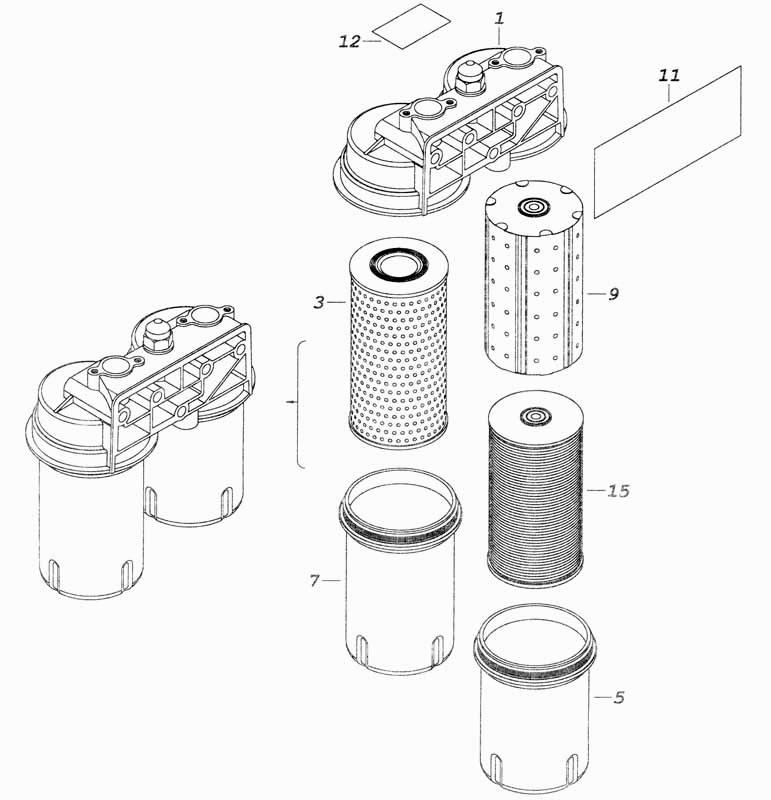 12
1
11
3
9
15
7
5