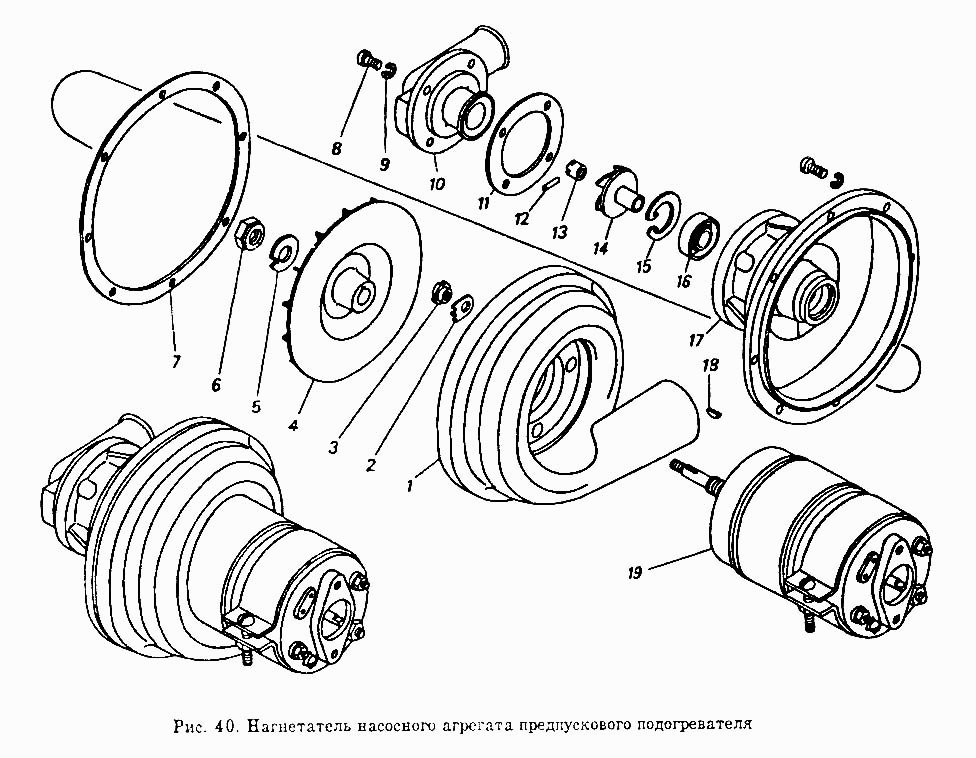 8
9
10
11
12
13
14
15
16
17
18
7
6
5
4
3
2
1
19

Рис. 40. Нагнетатель насосного агрегата предпускового подогревателя