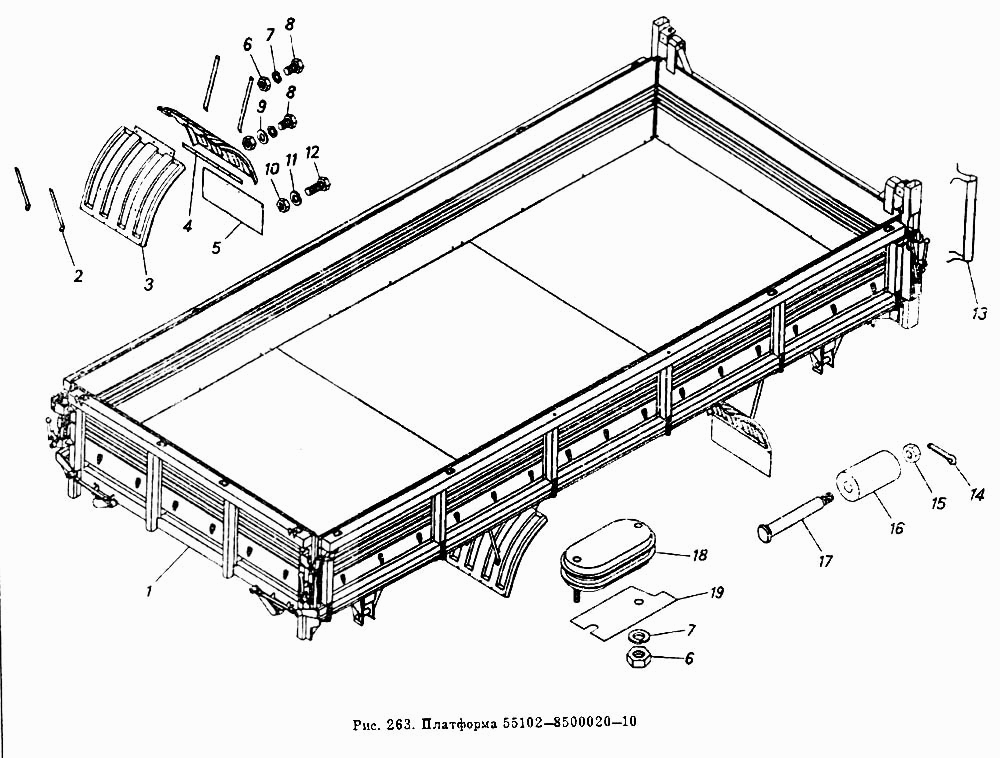 6 7 8
9 8
10 11 12
2 3 4 5
13
14
15
16
17
18
19
7
6
1

Рис. 263. Платформа 55102–8500020–10