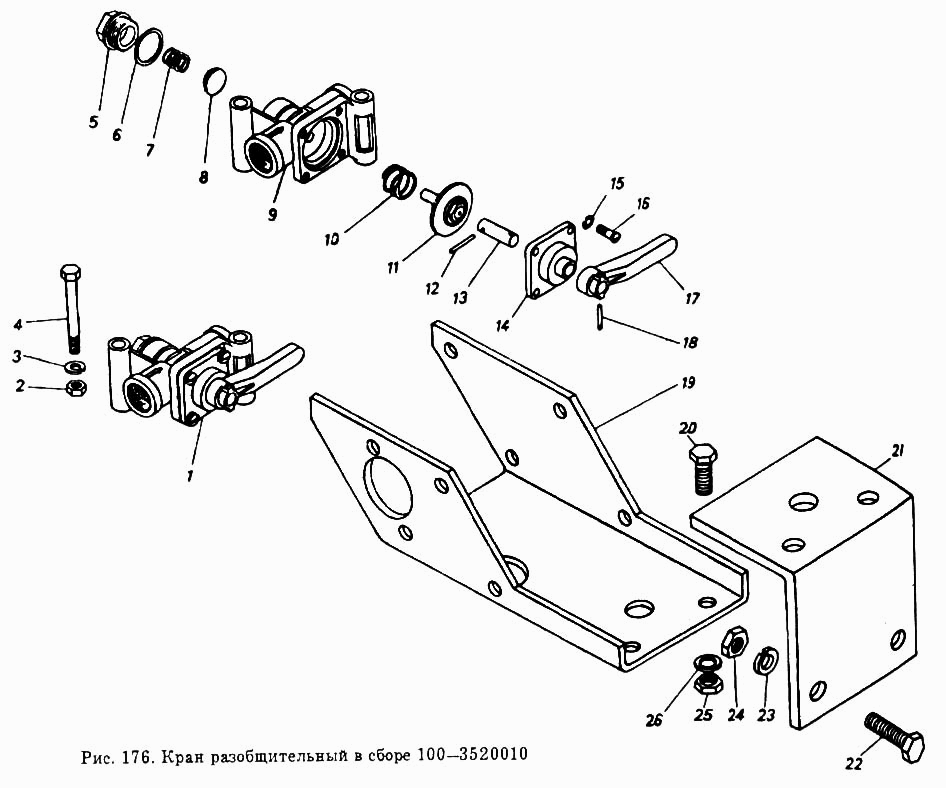 5
6
7
8
9
10
11
12
13
14
15
16
17
18
4
3
2
1
19
20
21
26
25
24
23
22

Рис. 176. Кран разобщительный в сборе 100—3520010