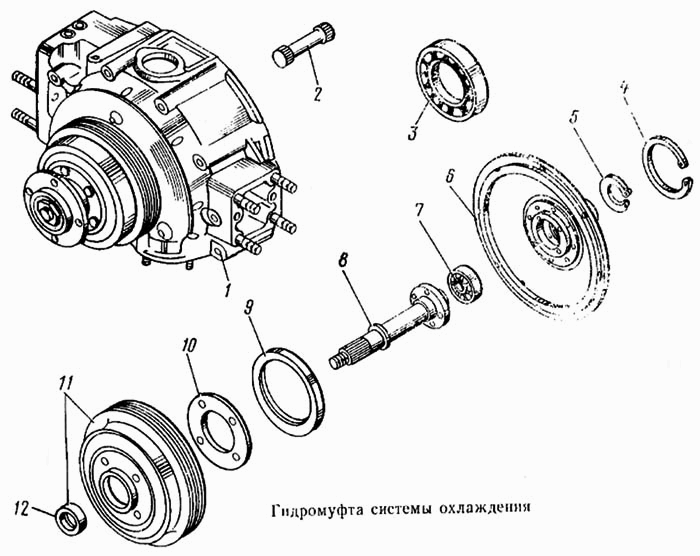 2
3
4
5
6
7
8
1
9
10
11
12

Гидромуфта системы охлаждения