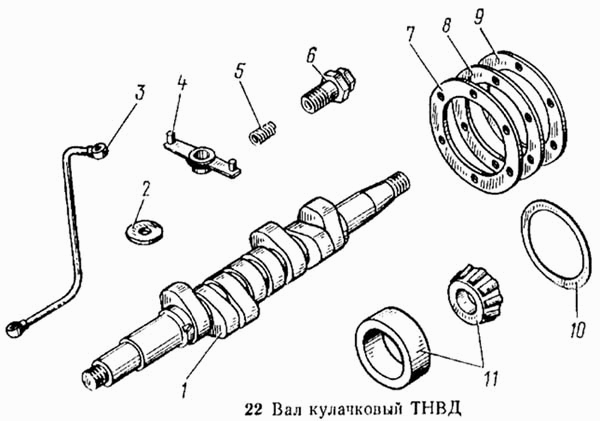 3
4
5
6
7
8
9
2
10
1
11
22 Вал кулачковый ТНВД