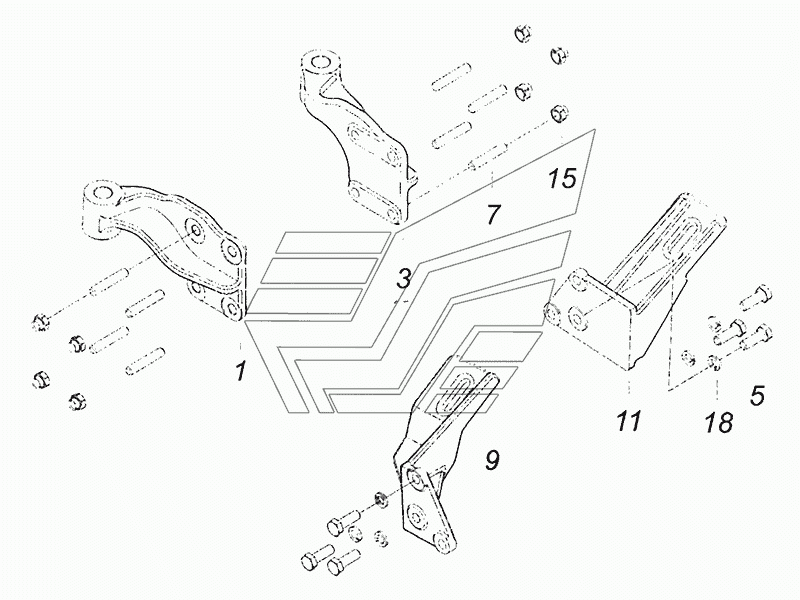 15
7
3
1
11
18
5
9