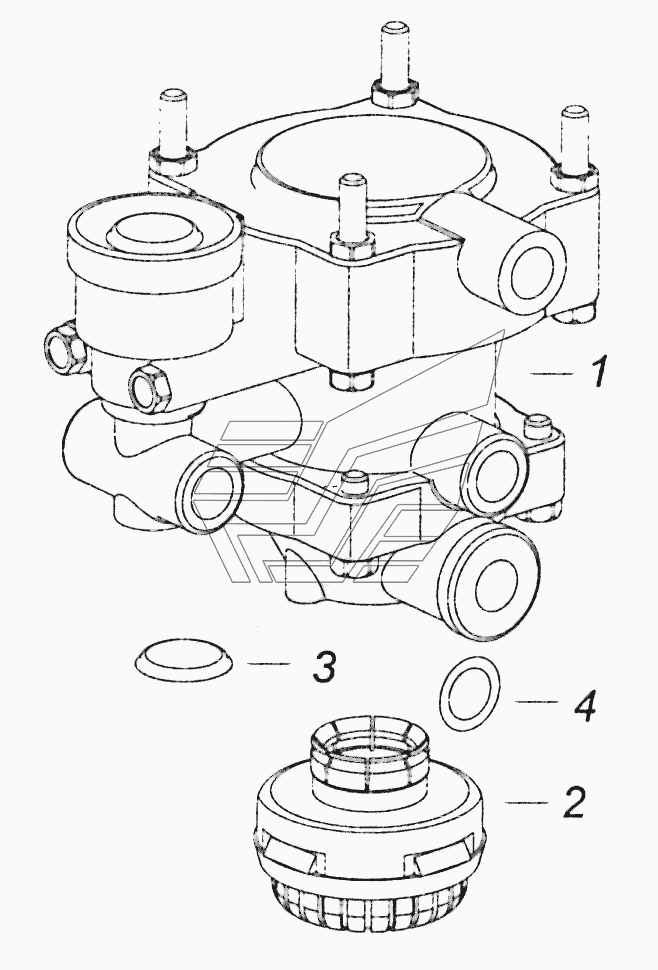 1
3
4
2