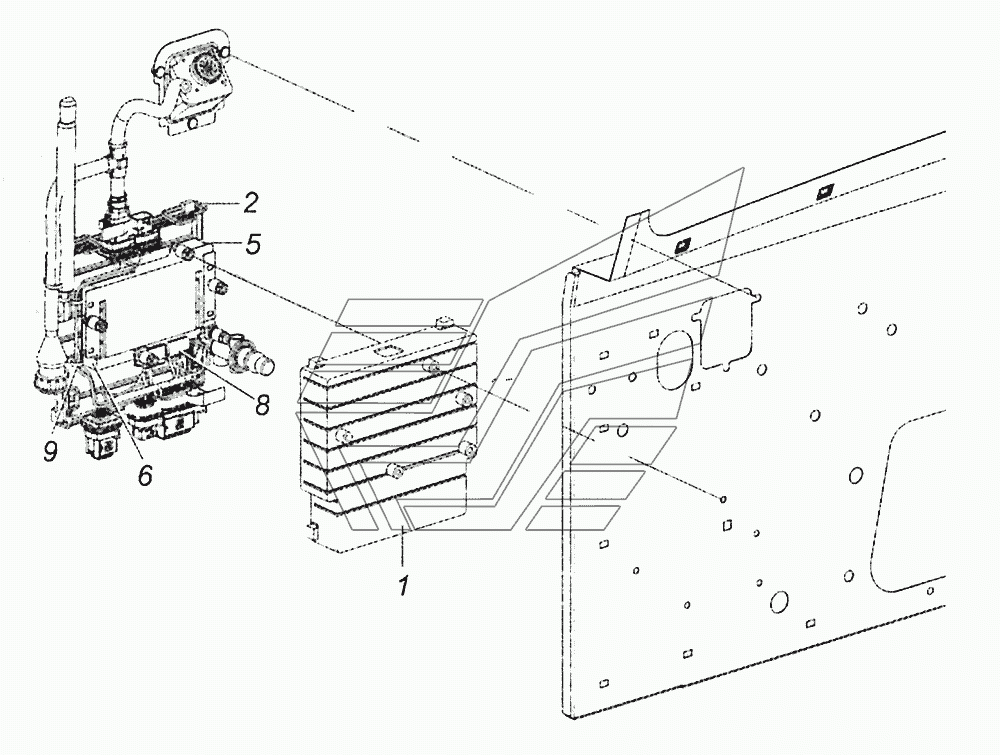 2
5
8
9
6
1