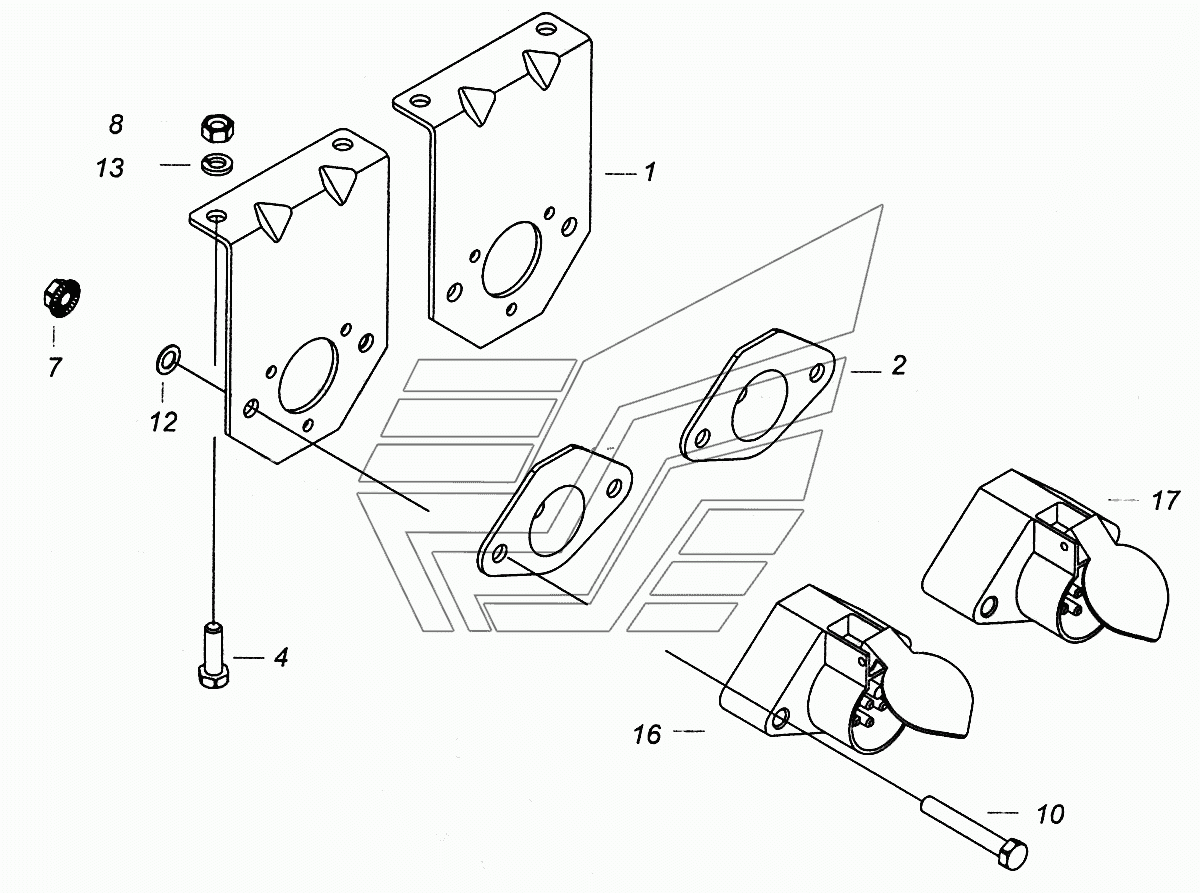 8
13
1
7
12
2
17
4
16
10