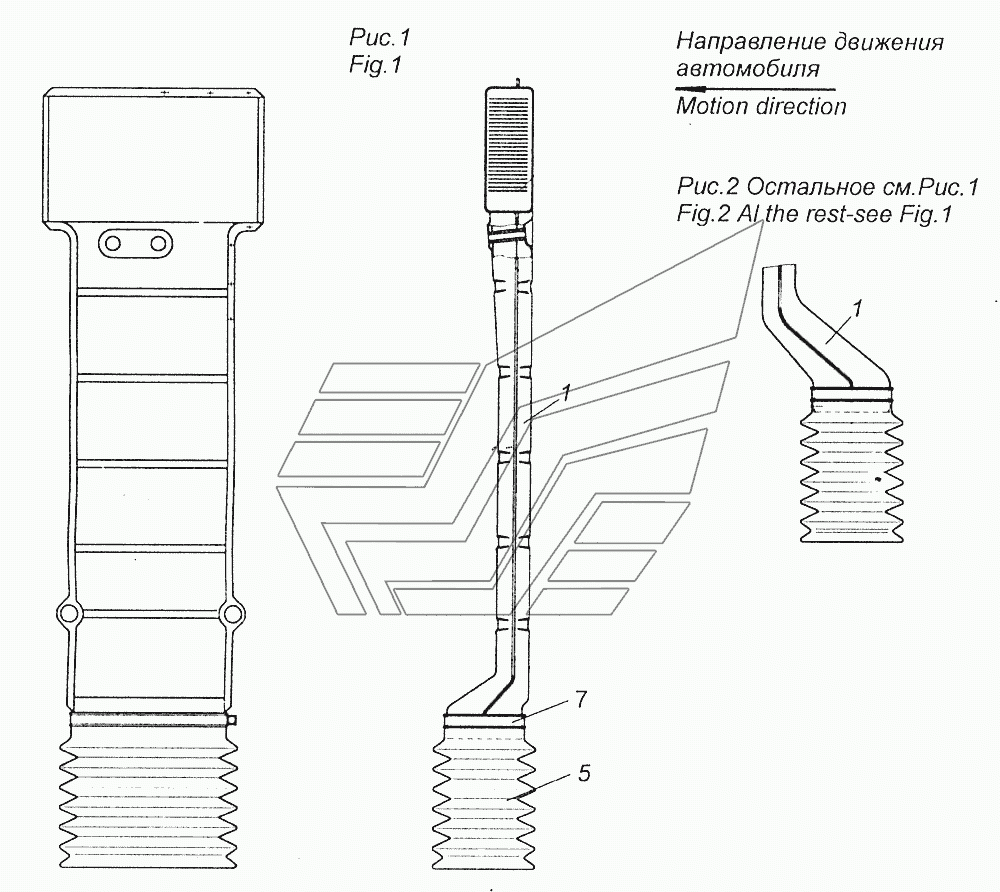 Рис.1
Fig.1

Направление движения автомобиля
Motion direction

Рис.2 Остальное см.Рис.1
Fig.2 Al the rest-see Fig.1

1

1

7

5