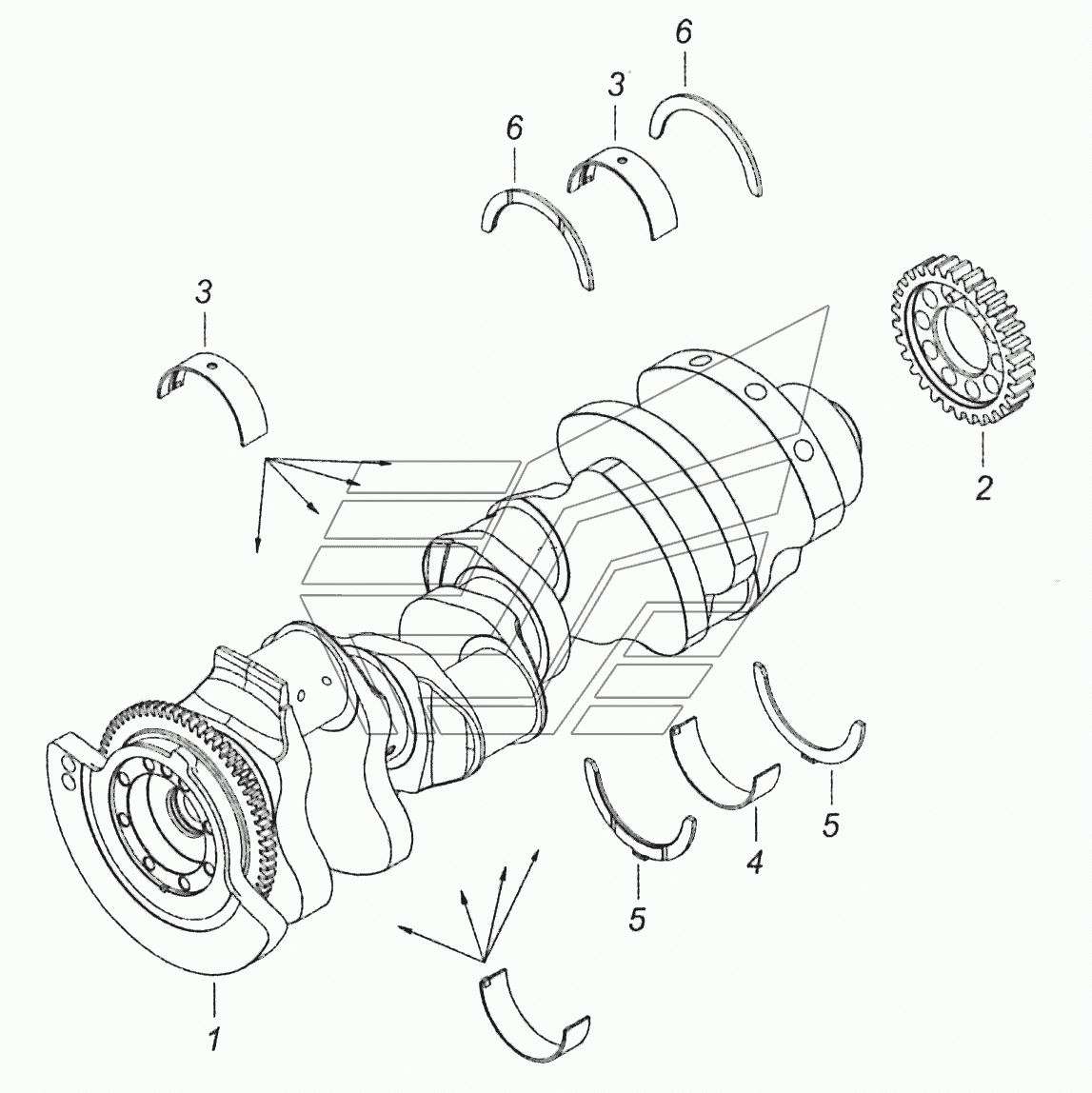 6
3
6
3
2
5
4
5
1