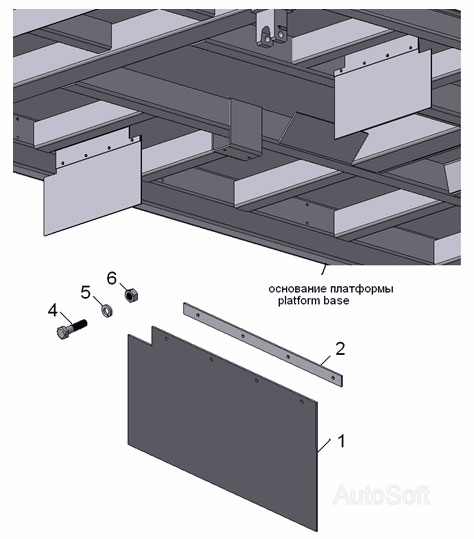 основание платформы
platform base

6
5
4
2
1

AutoSoft