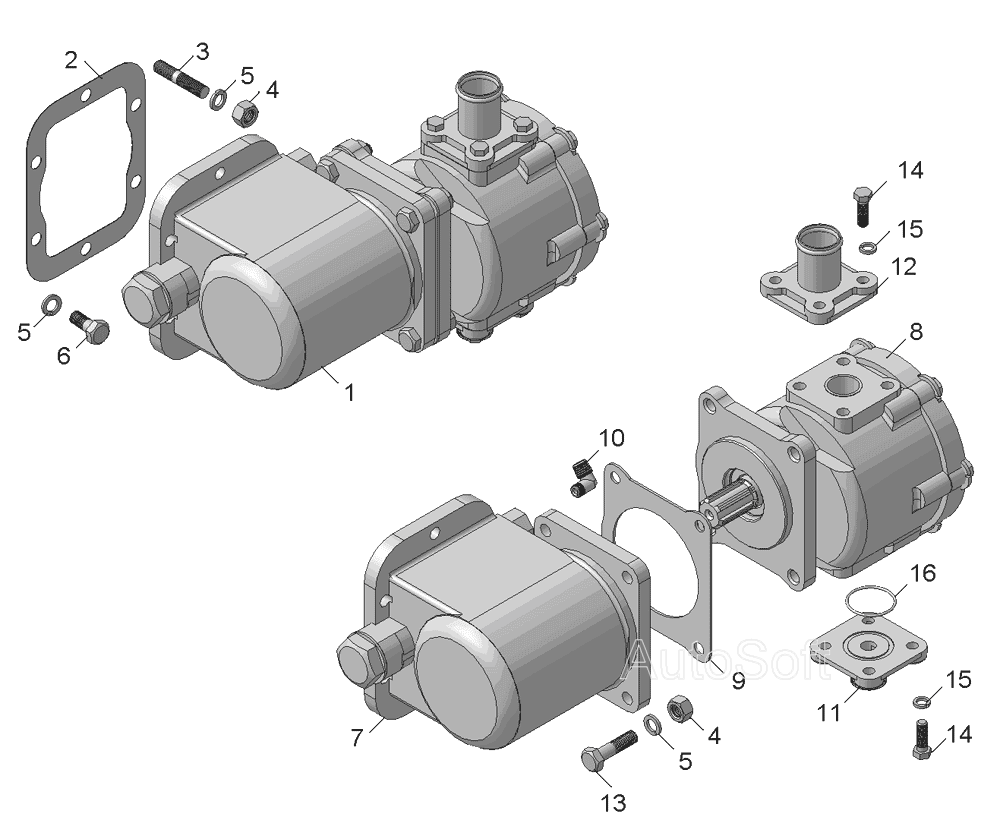 2
3
5
4
14
15
12
5
6
1
8
10
16
AutoSoft
9
15
11
14
7
4
5
13