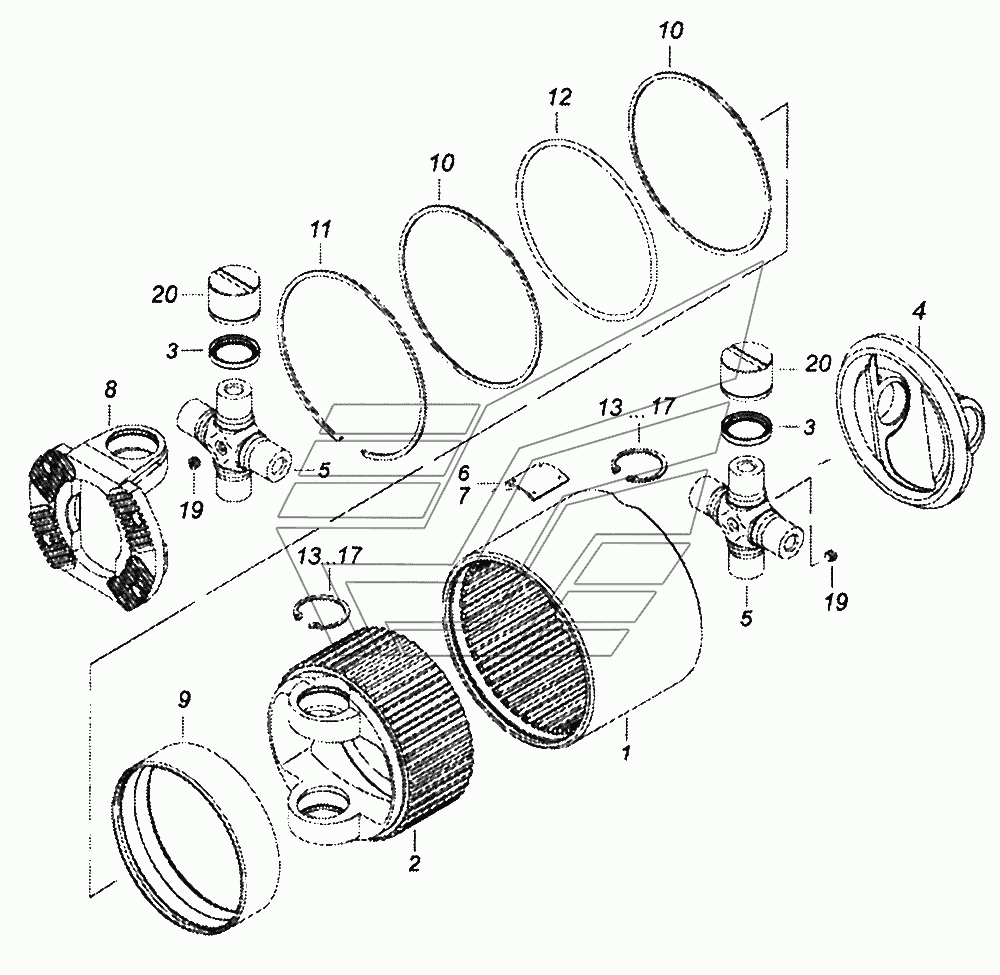 10
12
10
11
20
3
8
5
19
4
20
3
13...17
6
7
5
19
13...17
9
2
1