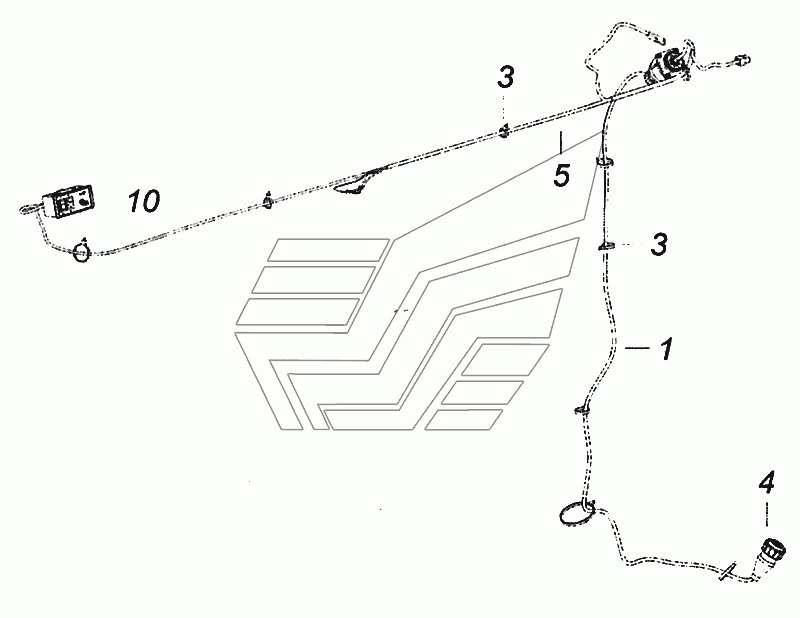 3
5
10
3
1
4