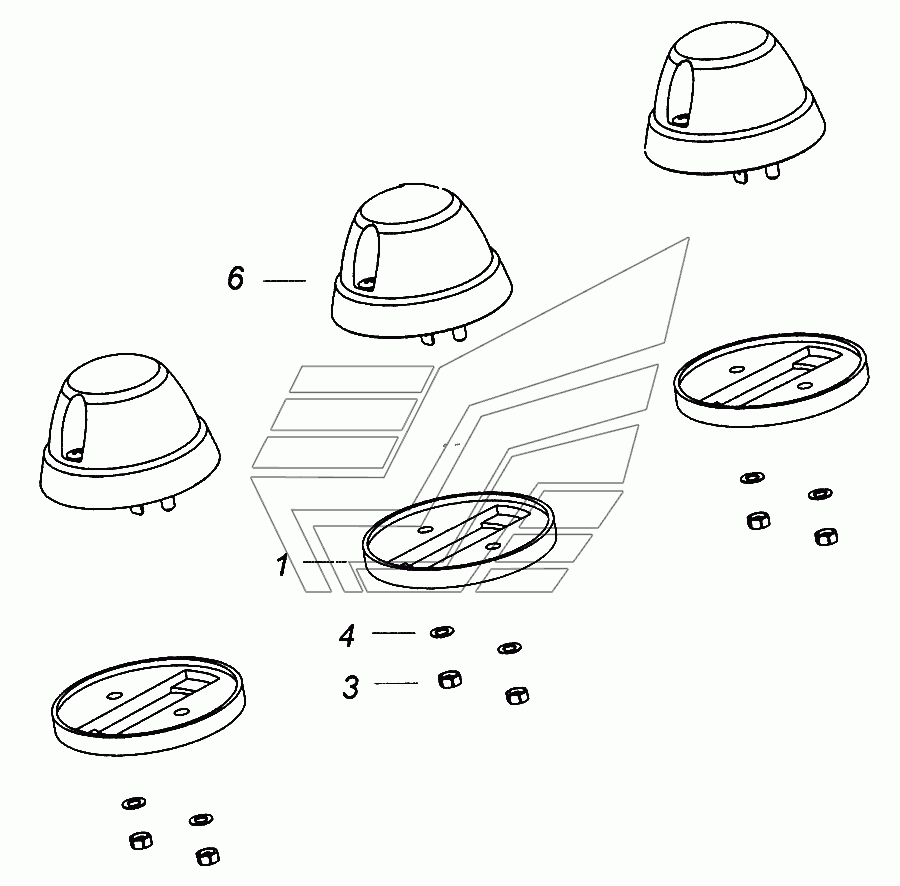 6
1
4
3