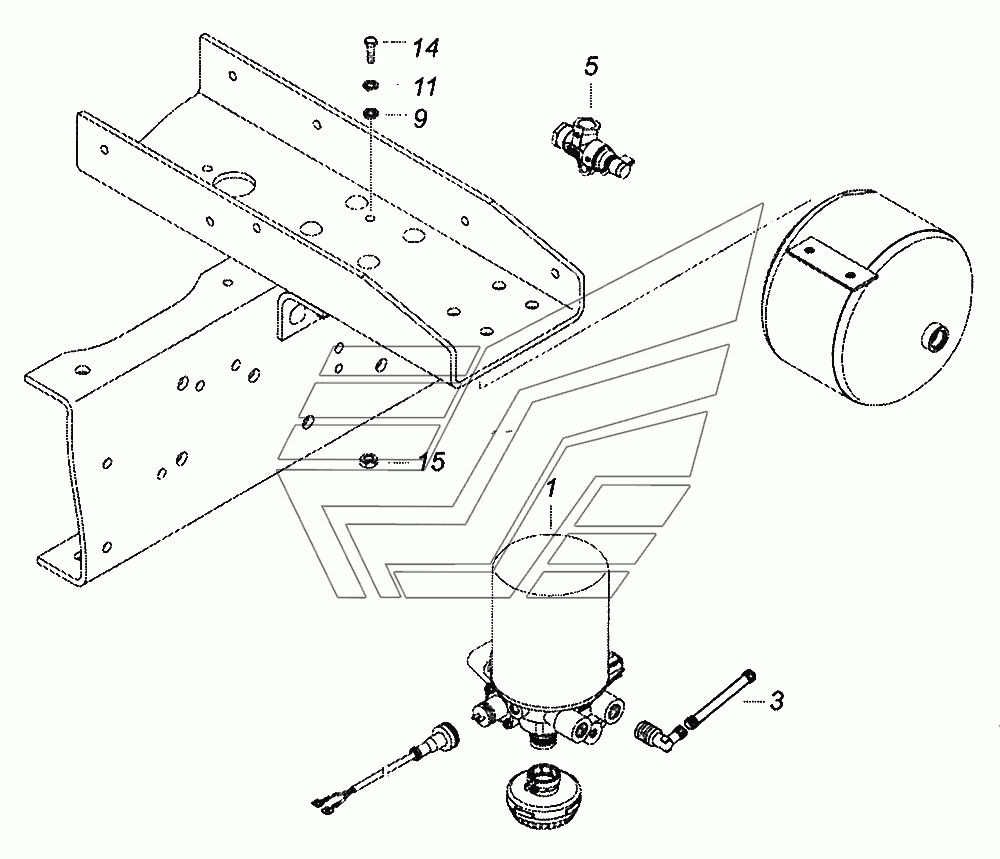 14
11
9
5
15
1
3