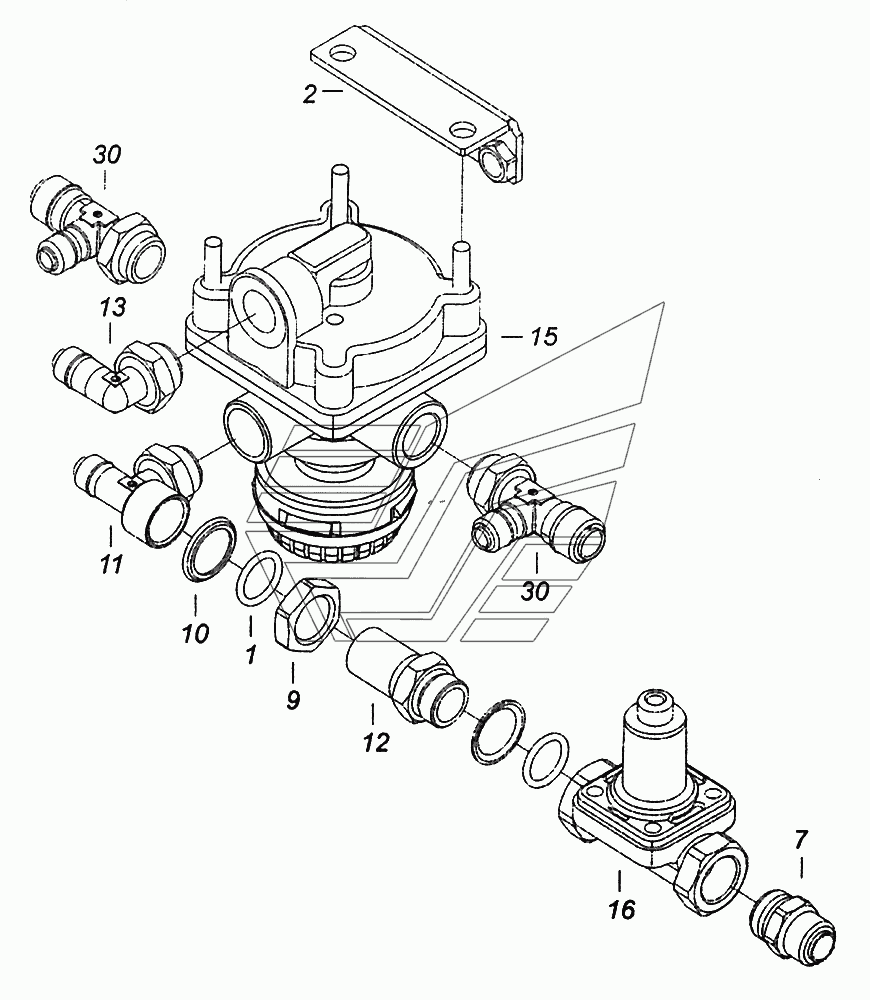 2
30
13
15
11
30
10
1
9
12
7
16