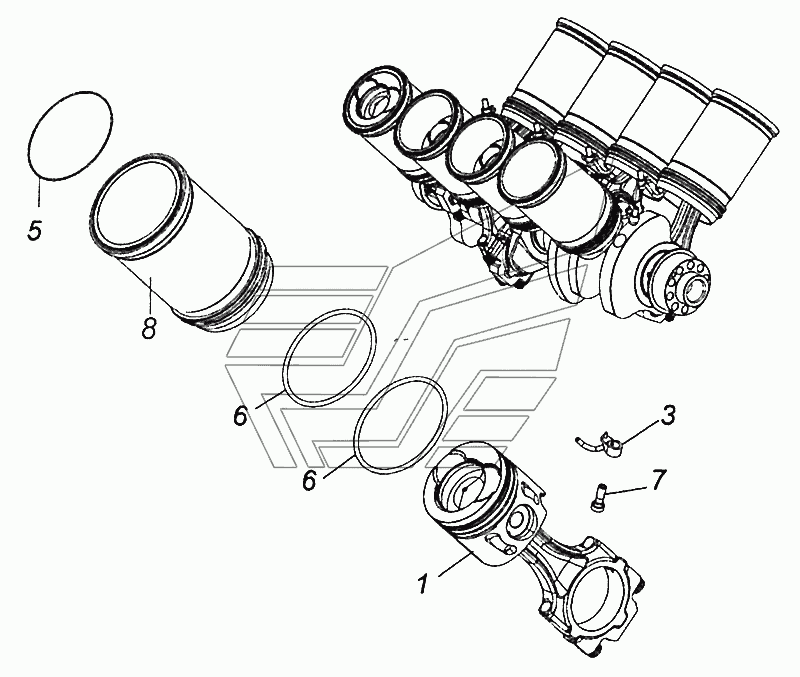 5
8
6
6
3
7
1