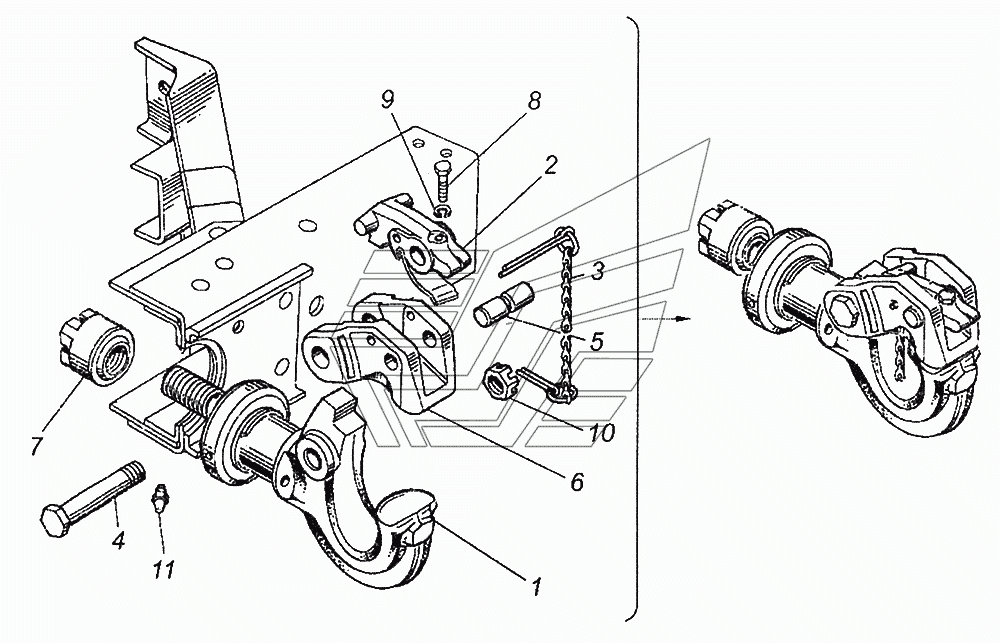 9
8
2
3
5
10
6
7
4
11
1