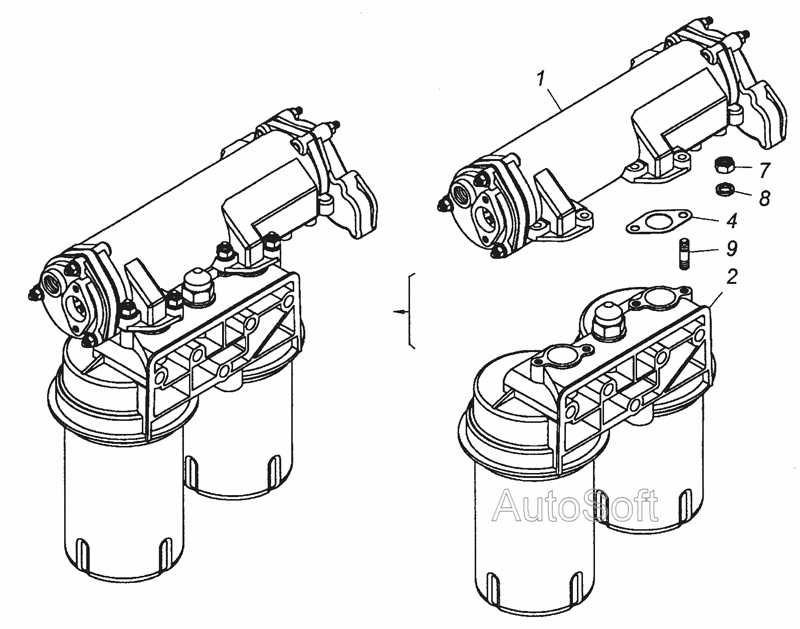 1
7
8
4
9
2
AutoSoft