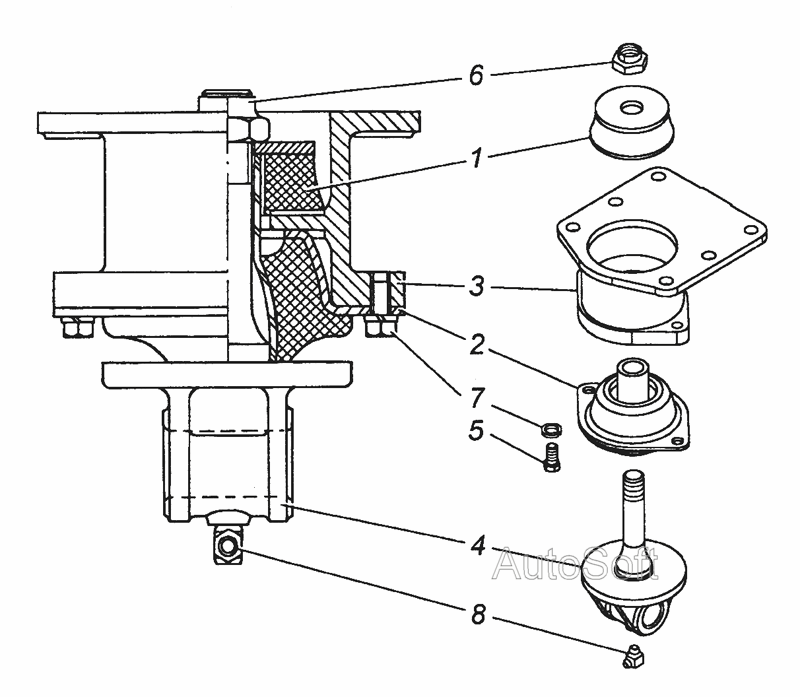 6
1
3
2
7
5
4
AutoSoft
8