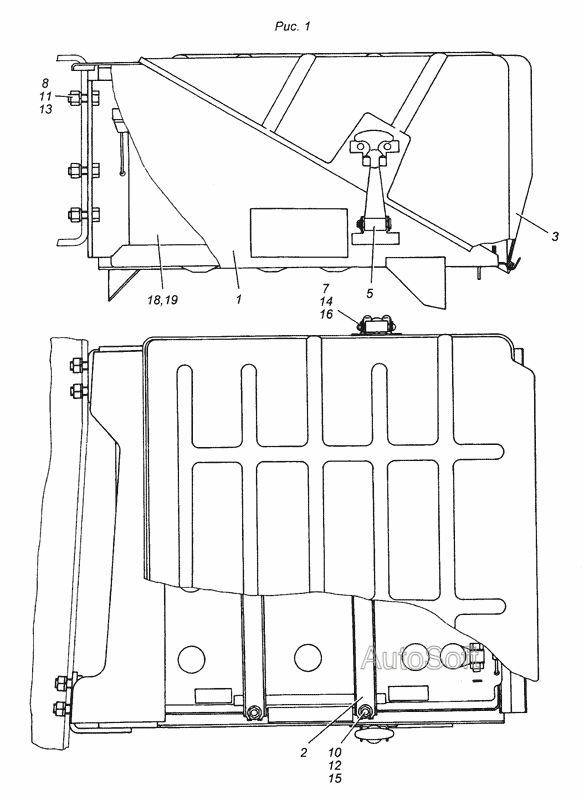 Рис. 1

8
11
13

3

18,19

1

5

7
14
16

AutoSoft

2

10
12
15