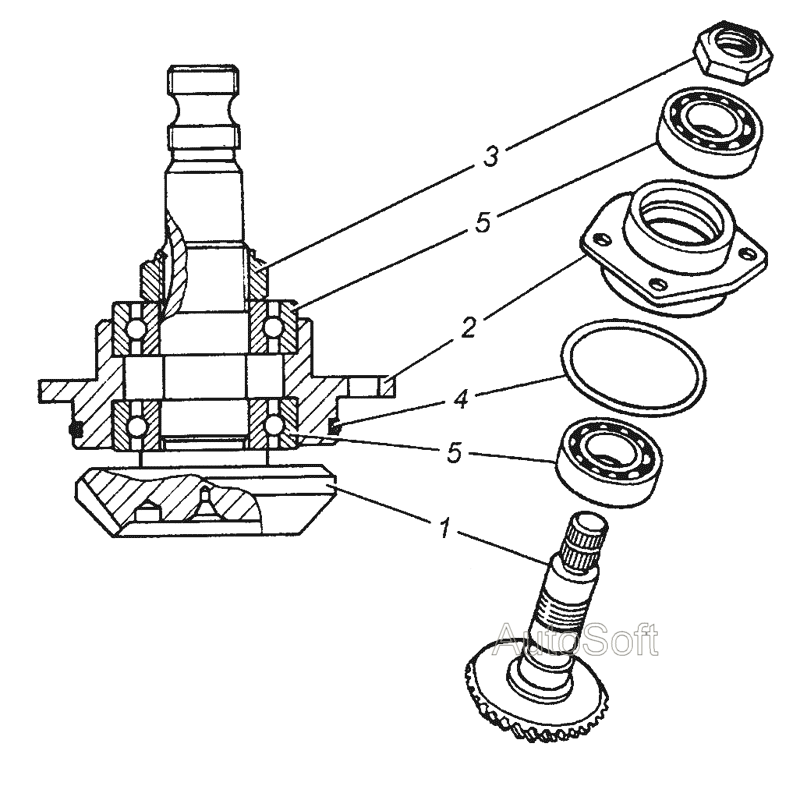 3
5
2
4
5
1
AutoSoft